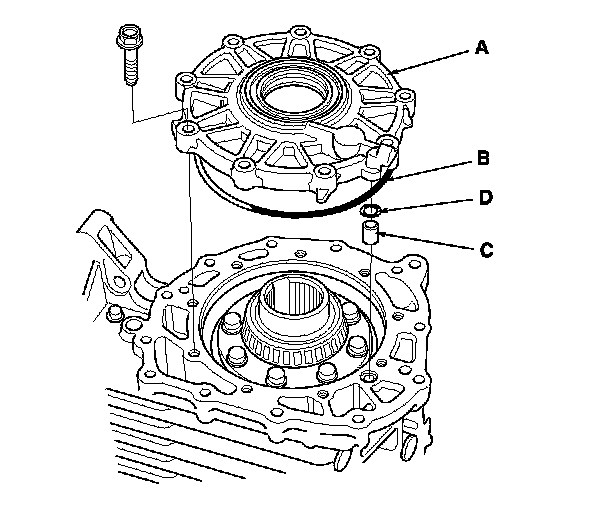 A
B
D
C