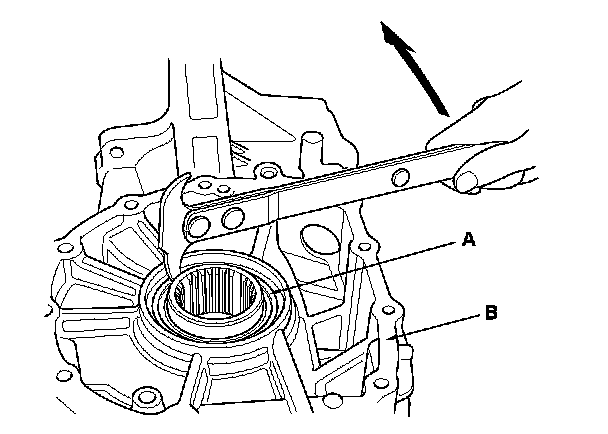 A

B