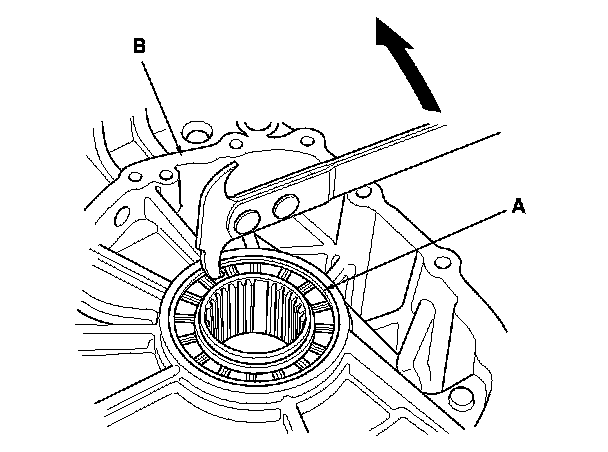 B

A