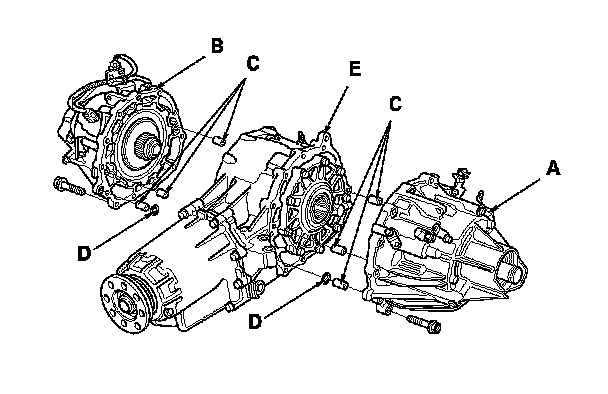 B
C
E
C
A
D
D