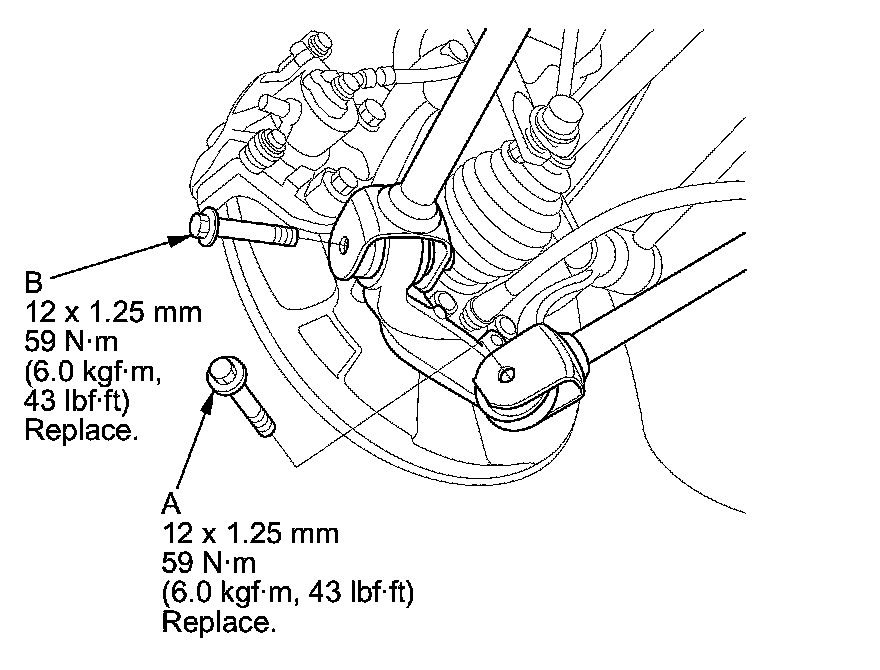 B
12 x 1.25 mm
59 N·m
(6.0 kgf·m,
43 lbf·ft)
Replace.

A
12 x 1.25 mm
59 N·m
(6.0 kgf·m, 43 lbf·ft)
Replace.