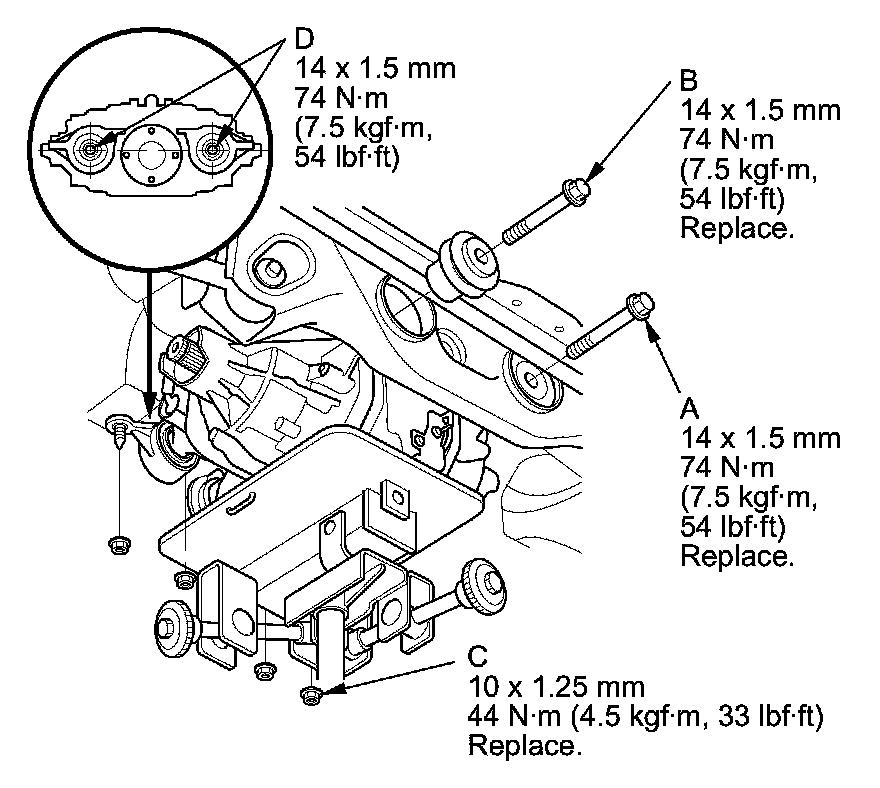 D
14 x 1.5 mm
74 N·m
(7.5 kgf·m,
54 lbf·ft)

B
14 x 1.5 mm
74 N·m
(7.5 kgf·m,
54 lbf·ft)
Replace.

A
14 x 1.5 mm
74 N·m
(7.5 kgf·m,
54 lbf·ft)
Replace.

C
10 x 1.25 mm
44 N·m (4.5 kgf·m, 33 lbf·ft)
Replace.