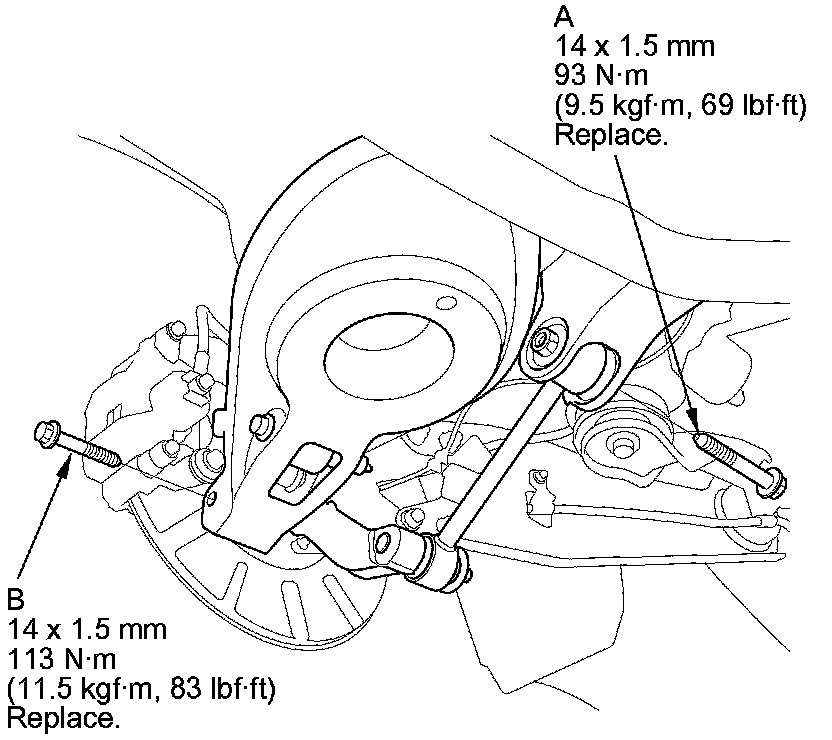 A
14 x 1.5 mm
93 N·m
(9.5 kgf·m, 69 lbf·ft)
Replace.

B
14 x 1.5 mm
113 N·m
(11.5 kgf·m, 83 lbf·ft)
Replace.