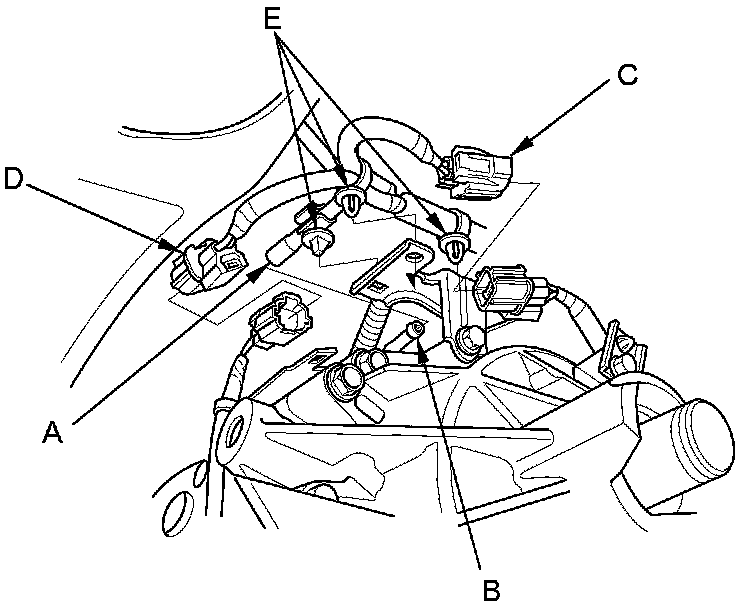 E
C
D
A
B