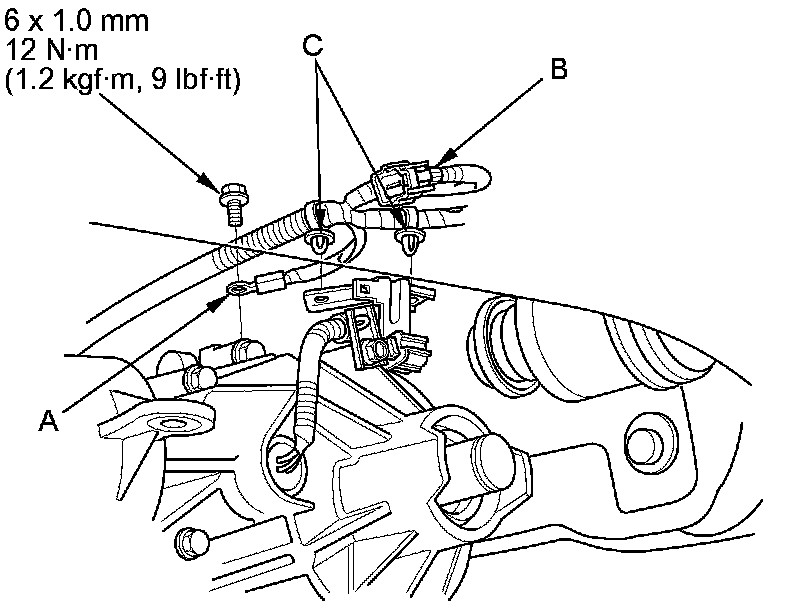 6 x 1.0 mm
12 N·m
(1.2 kgf·m, 9 lbf·ft)

C

B

A