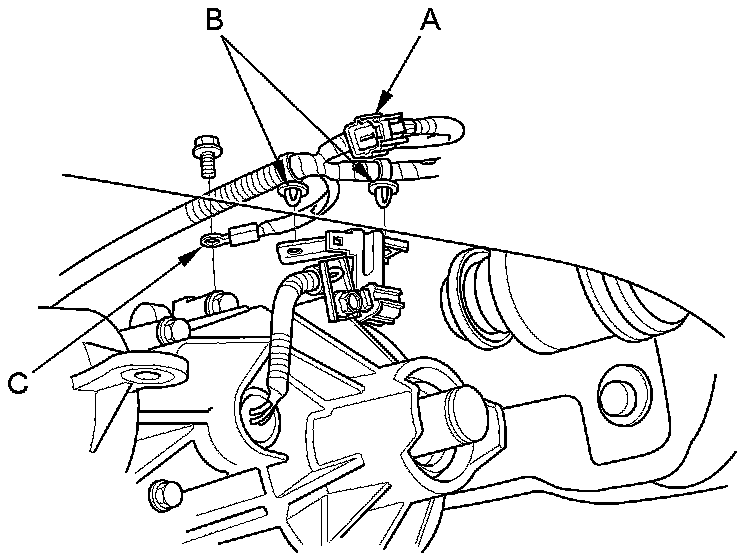 B
A
C