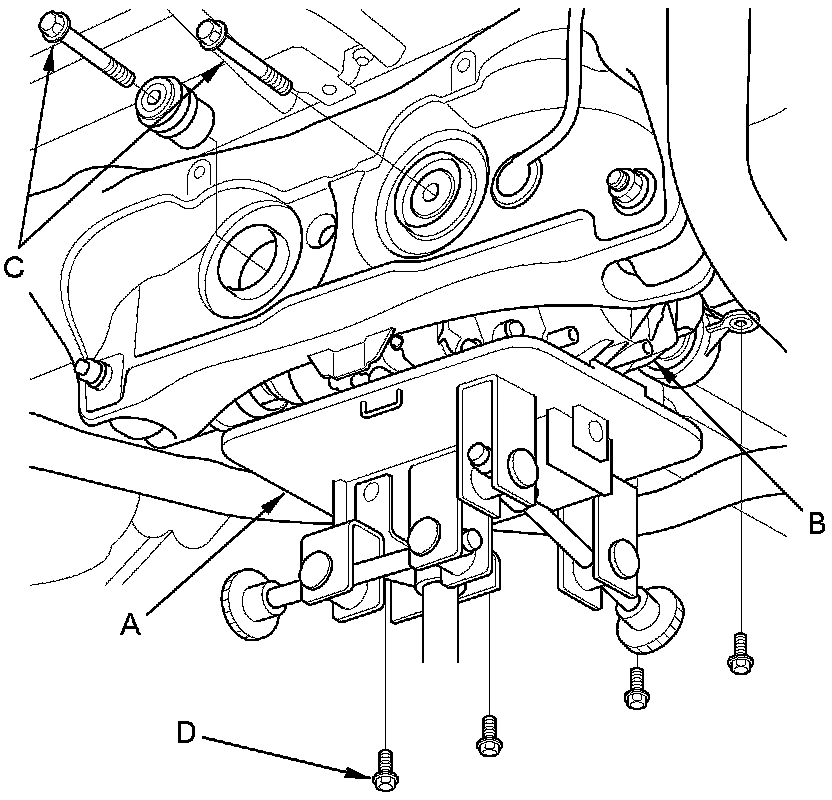 C
B
A
D