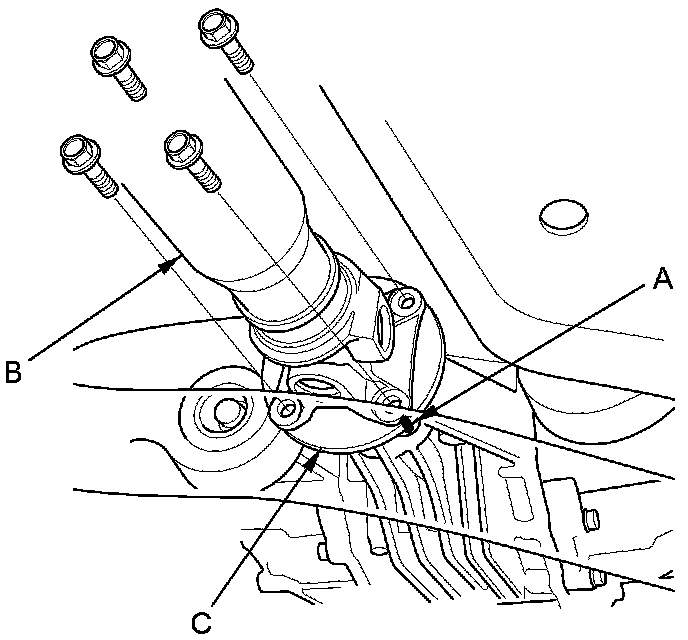 A
B
C