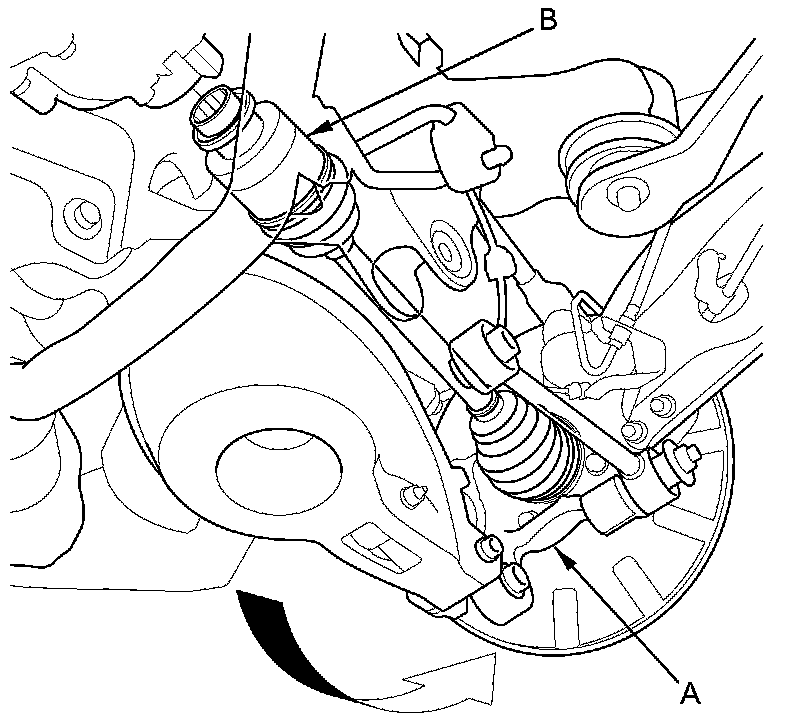 B

A