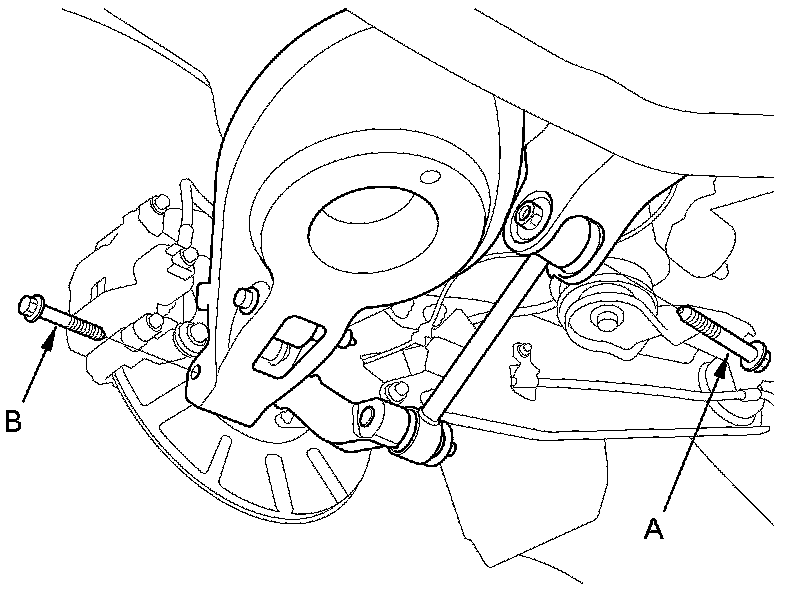 B

A