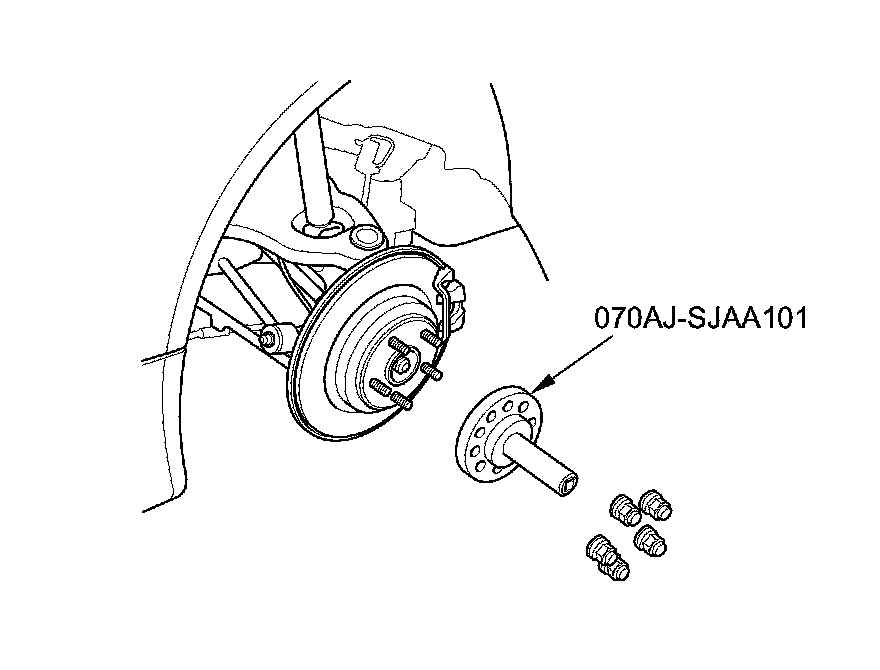 070AJ-SJAA101