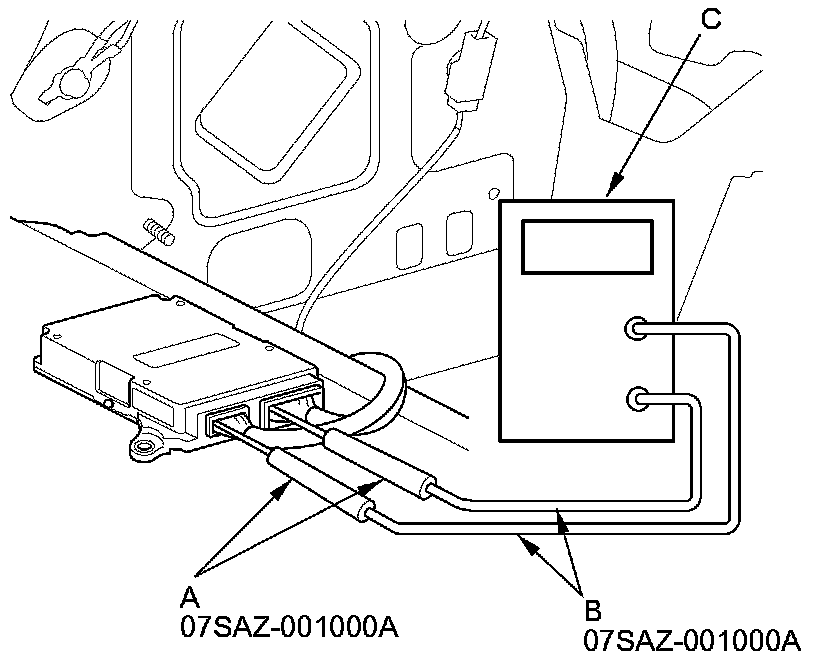 C

A
07SAZ-001000A

B
07SAZ-001000A