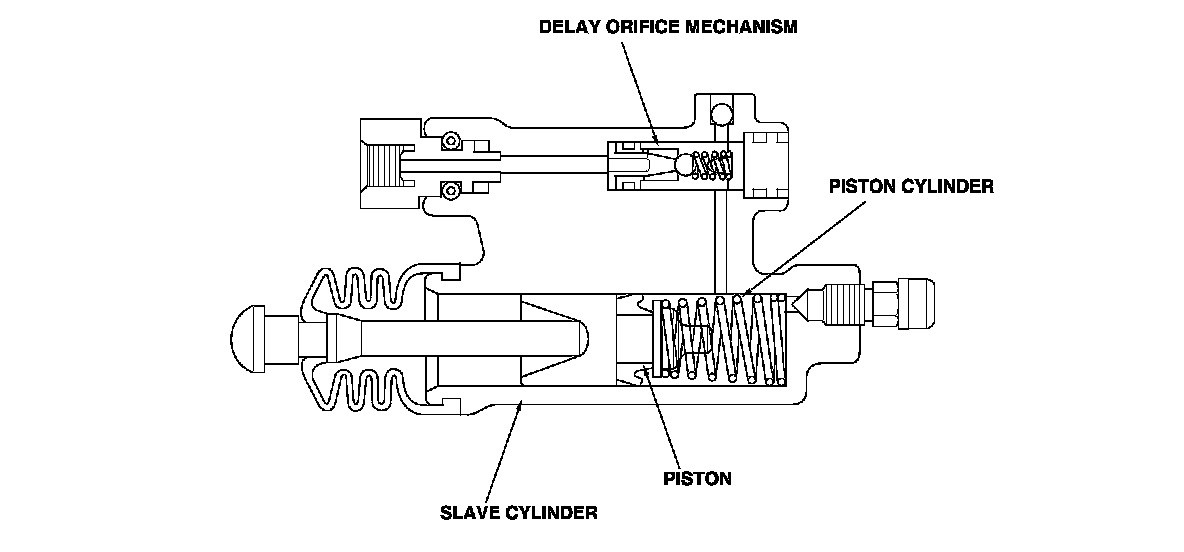 DELAY ORIFICE MECHANISM

PISTON CYLINDER

PISTON

SLAVE CYLINDER