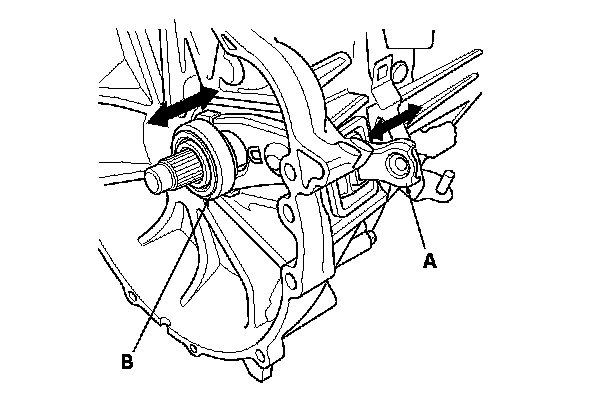 A

B