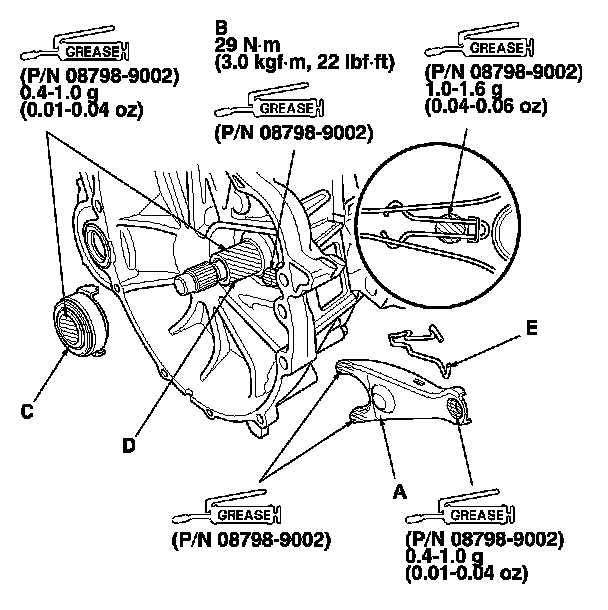 GREASE
(P/N 08798-9002)
0.4-1.0 g
(0.01-0.04 oz)

B
29 N·m
(3.0 kgf·m, 22 lbf·ft)

GREASE
(P/N 08798-9002)

GREASE
(P/N 08798-9002)
1.0-1.6 g
(0.04-0.06 oz)

E

C

D

A

GREASE
(P/N 08798-9002)

GREASE
(P/N 08798-9002)
0.4-1.0 g
(0.01-0.04 oz)