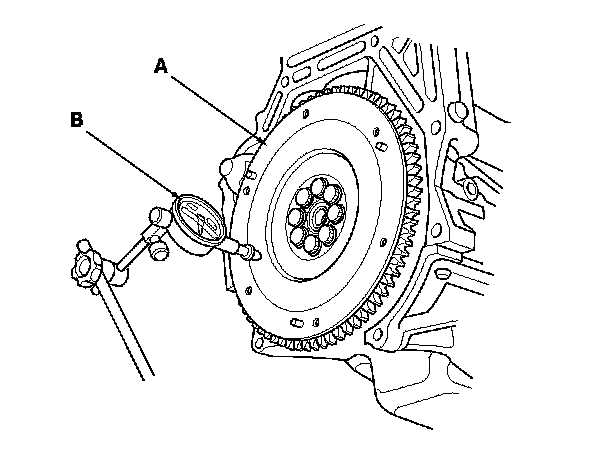 A

B