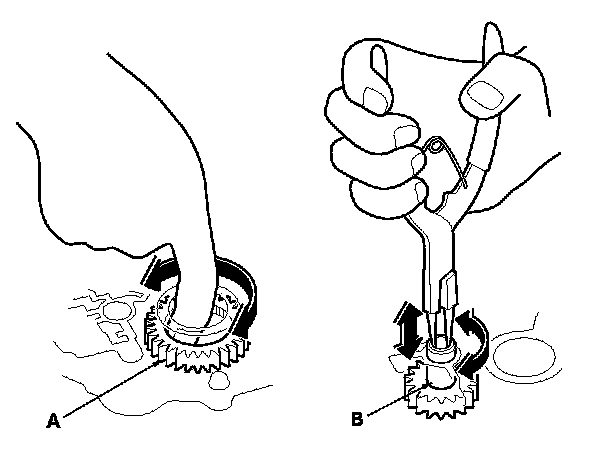 A

B