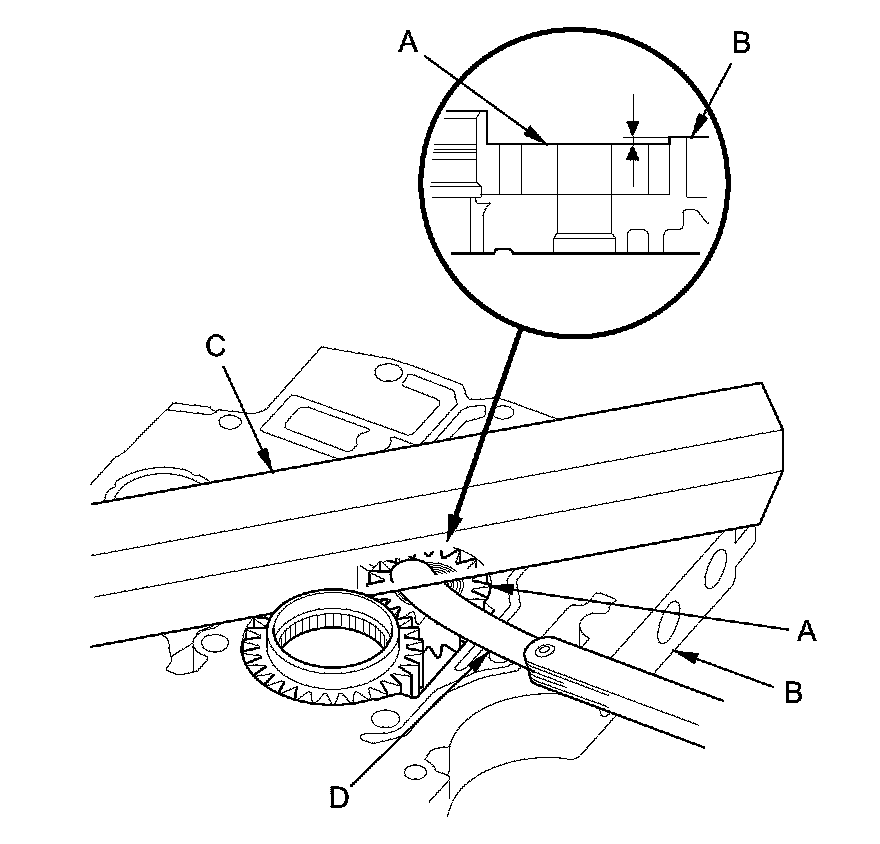 A
B
C
A
B
D