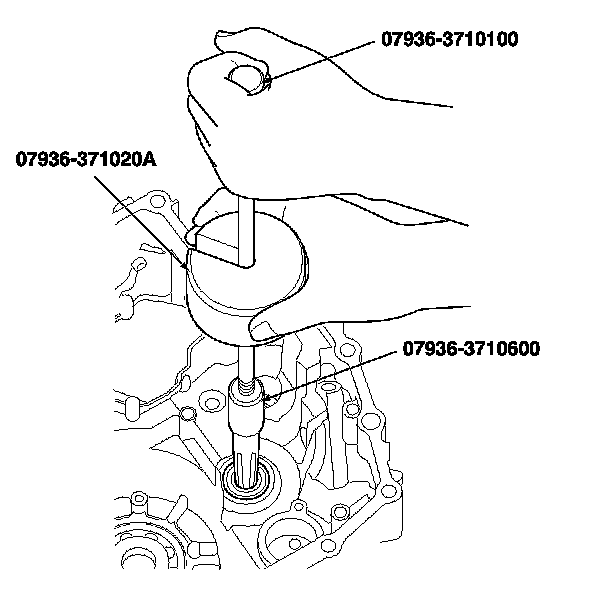 07936-3710100

07936-371020A

07936-3710600