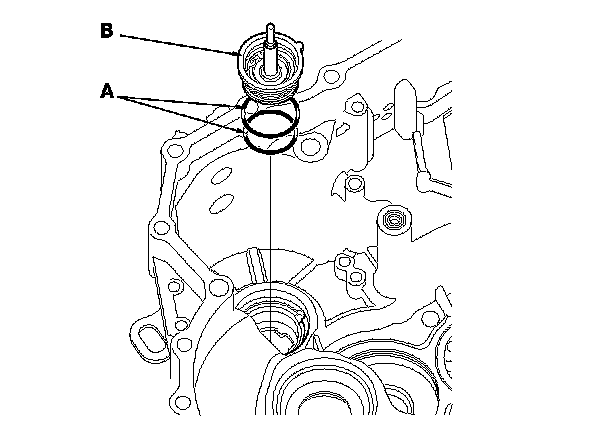 B

A