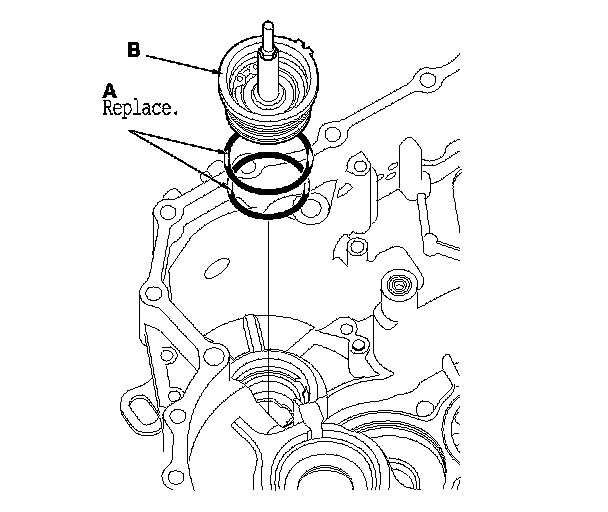 B

A
Replace.