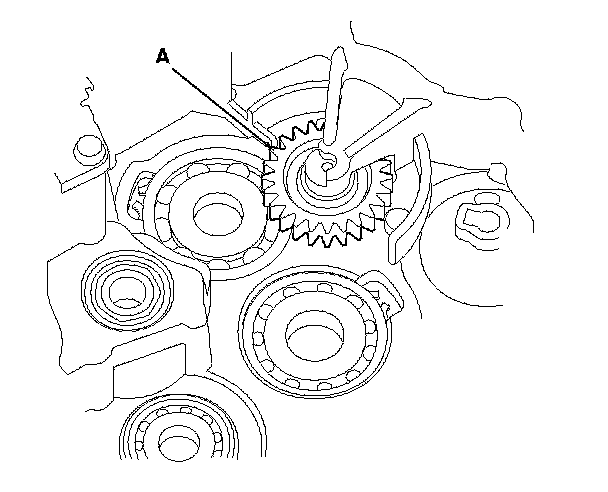 A