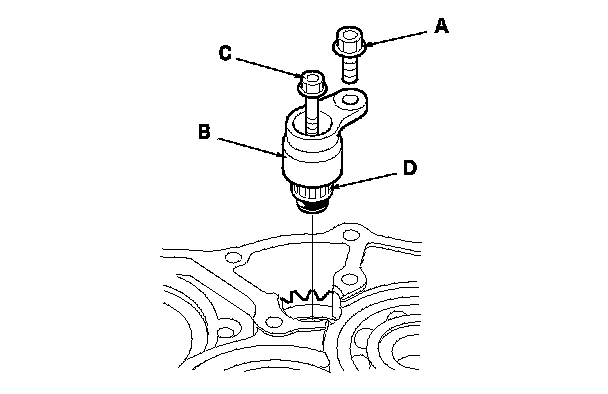 A
C
B
D