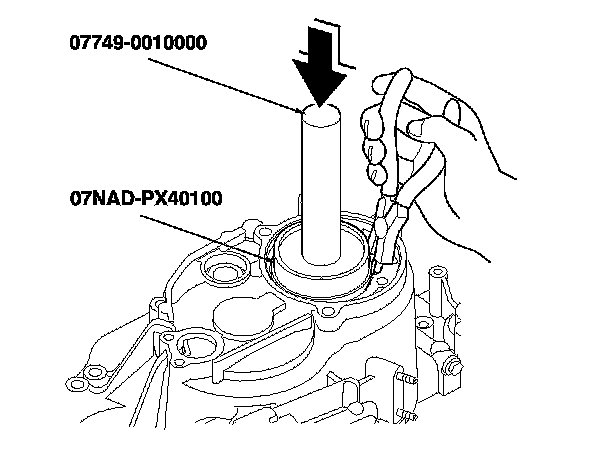 07749-0010000

07NAD-PX40100