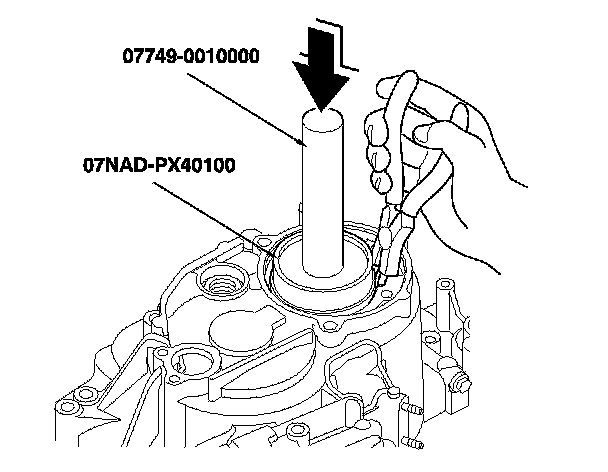 07749-0010000

07NAD-PX40100