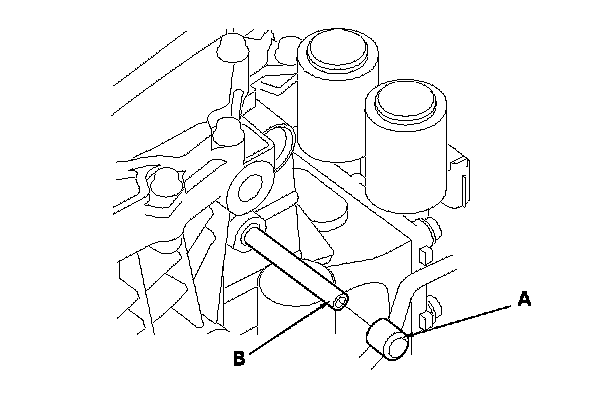 A

B