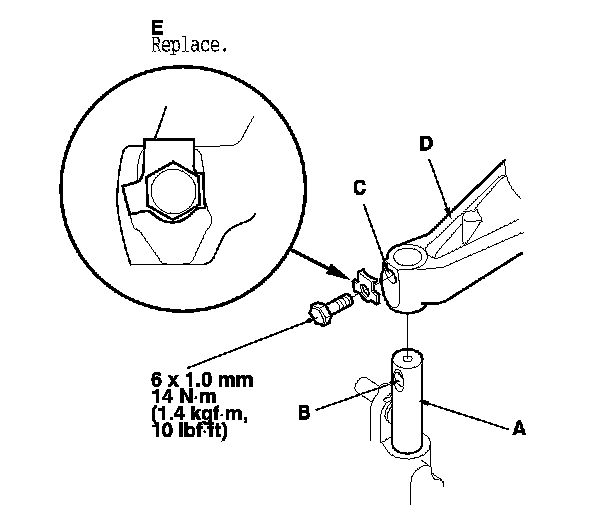 E
Replace.

D

C

6 x 1.0 mm
14 N·m
(1.4 kgf·m,
10 lbf·ft)

B

A