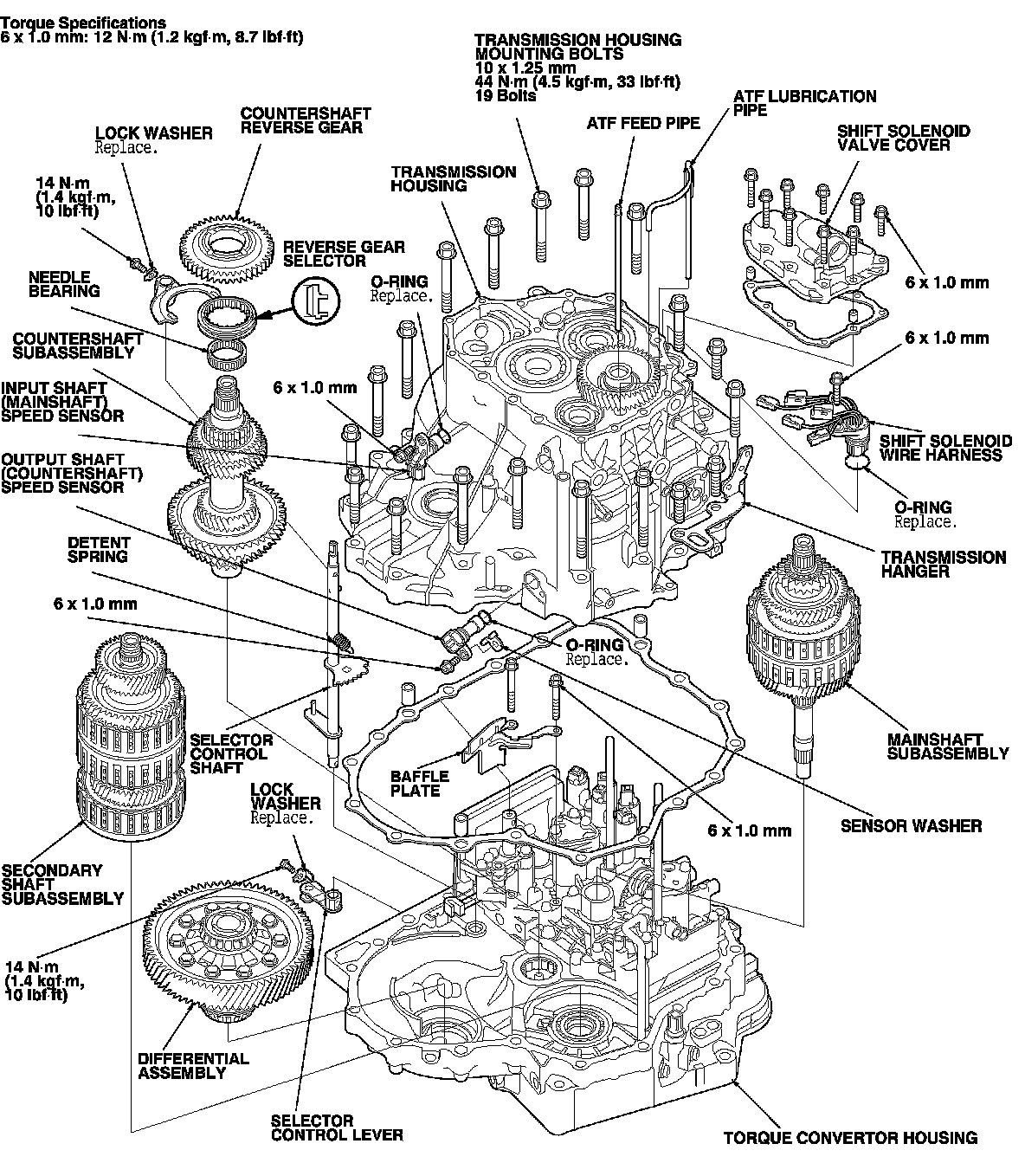 Torque Specifications
6 x 1.0 mm: 12 N·m (1.2 kgf·m, 8.7 lbf·ft)

TRANSMISSION HOUSING MOUNTING BOLTS
10 x 1.25 mm
44 N·m (4.5 kgf·m, 33 lbf·ft)
19 Bolts

ATF LUBRICATION PIPE

ATF FEED PIPE

SHIFT SOLENOID VALVE COVER

COUNTERSHAFT REVERSE GEAR

LOCK WASHER
Replace.

TRANSMISSION HOUSING

14 N·m
(1.4 kgf·m,
10 lbf·ft)

REVERSE GEAR SELECTOR

O-RING
Replace.

6 x 1.0 mm

NEEDLE BEARING

6 x 1.0 mm

COUNTERSHAFT SUBASSEMBLY

INPUT SHAFT (MAINSHAFT) SPEED SENSOR

6 x 1.0 mm

SHIFT SOLENOID WIRE HARNESS

OUTPUT SHAFT (COUNTERSHAFT) SPEED SENSOR

O-RING
Replace.

DETENT SPRING

TRANSMISSION HANGER

6 x 1.0 mm

O-RING
Replace.

SELECTOR CONTROL SHAFT

MAINSHAFT SUBASSEMBLY

BAFFLE PLATE

LOCK WASHER
Replace.

6 x 1.0 mm

SENSOR WASHER

SECONDARY SHAFT SUBASSEMBLY

14 N·m
(1.4 kgf·m,
10 lbf·ft)

DIFFERENTIAL ASSEMBLY

SELECTOR CONTROL LEVER

TORQUE CONVERTOR HOUSING