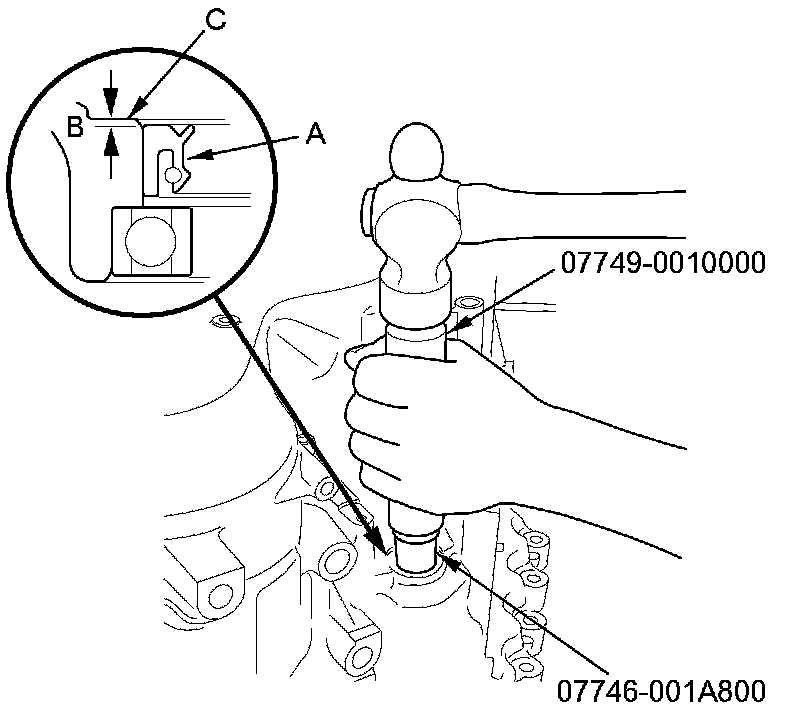 C
B
A
07749-0010000
07746-001A800