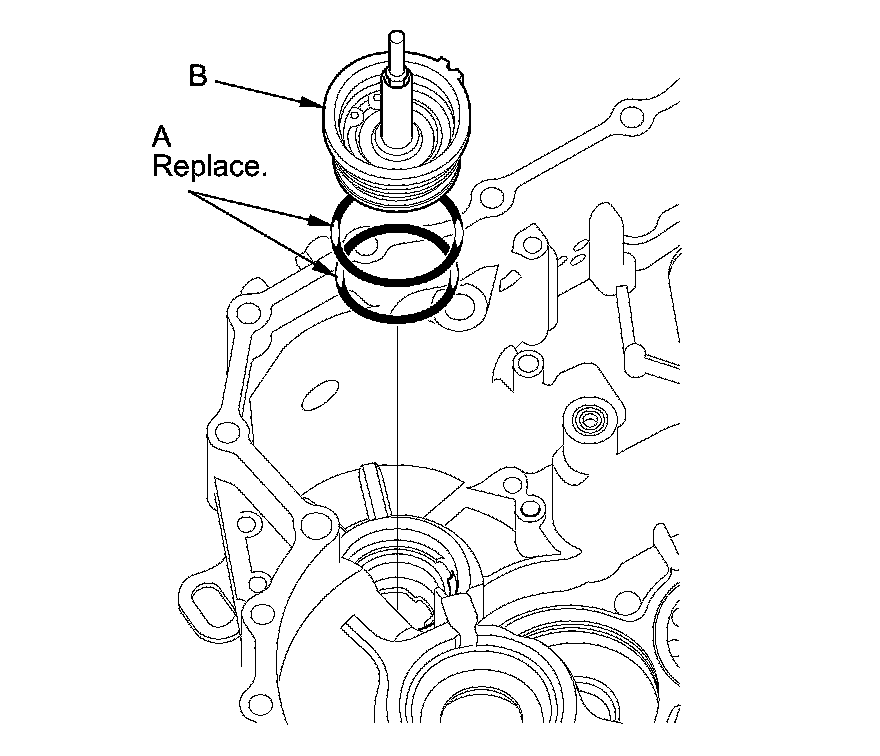 B

A
Replace.