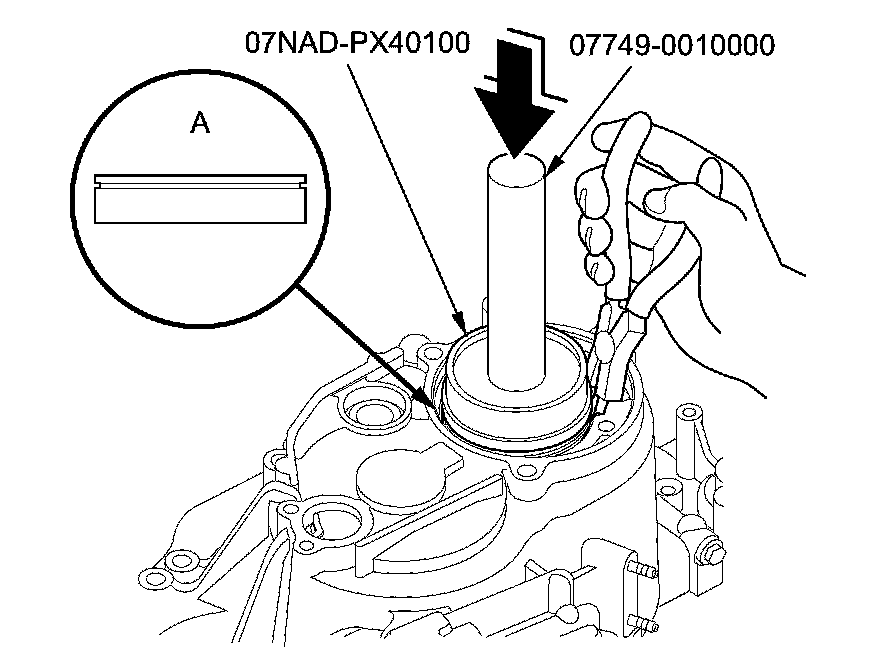 07NAD-PX40100
07749-0010000
A