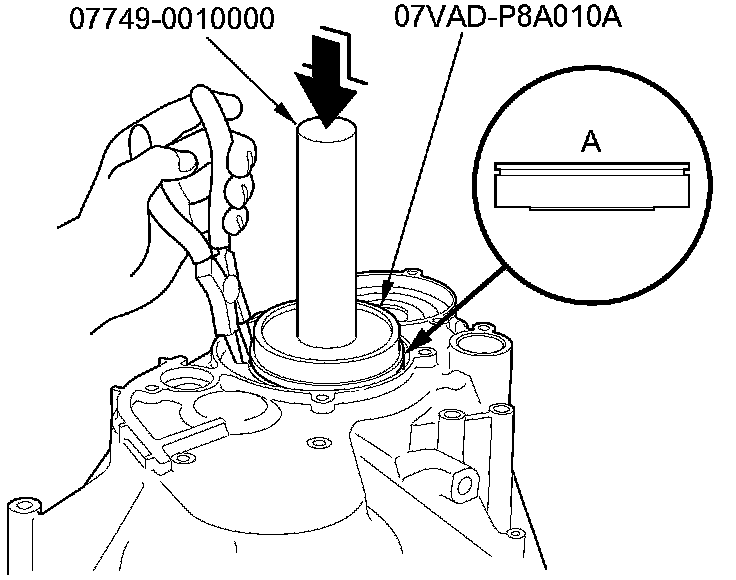 07749-0010000
07VAD-P8A010A
A