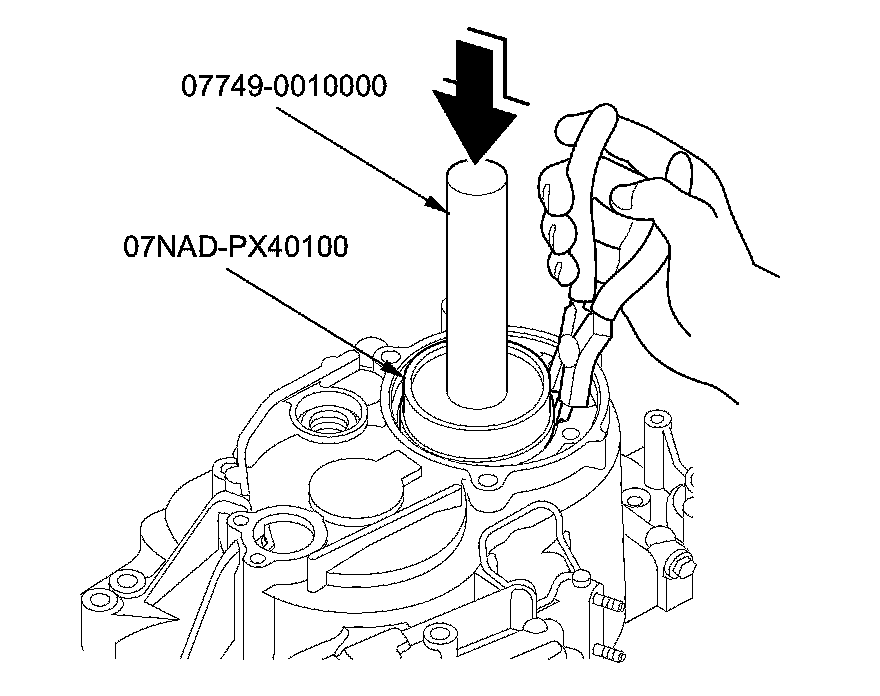 07749-0010000

07NAD-PX40100