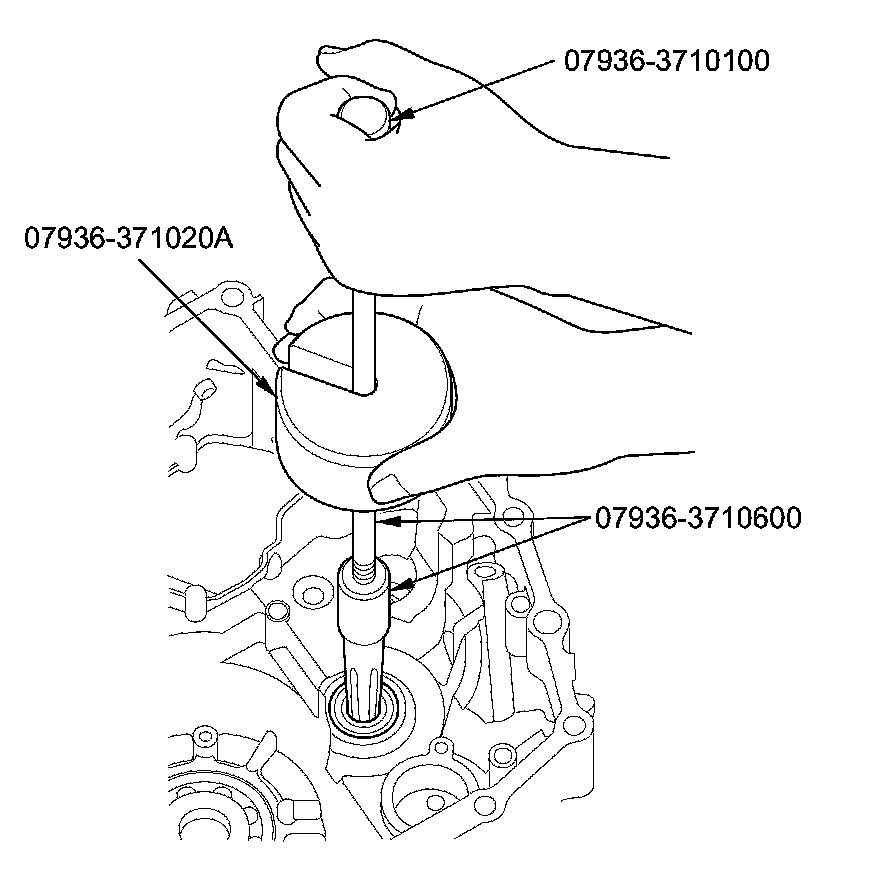 07936-3710100

07936-371020A

07936-3710600