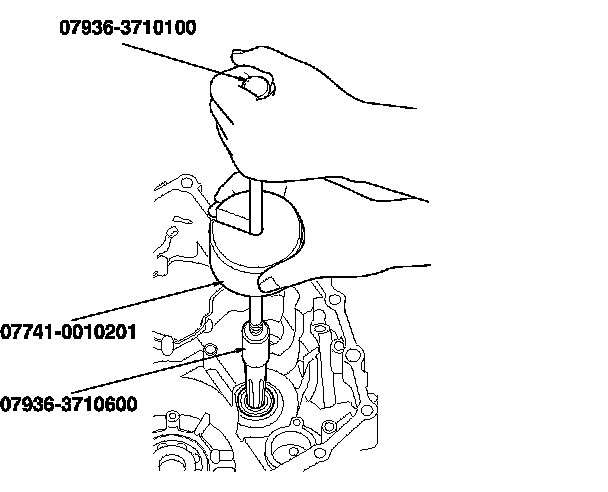 07936-3710100

07741-0010201

07936-3710600