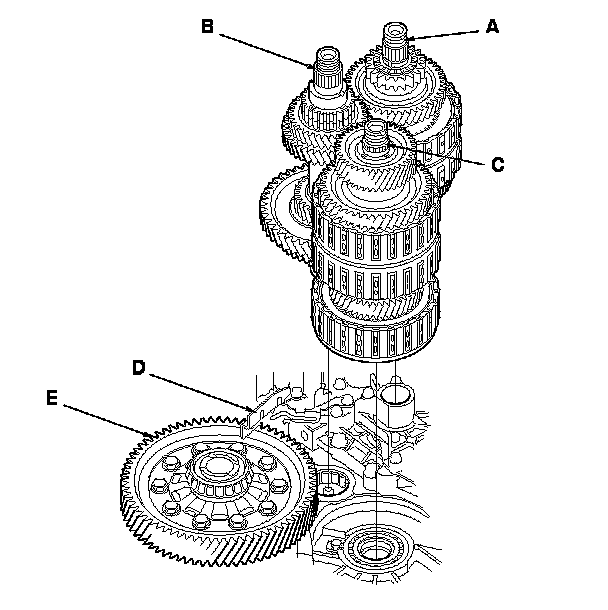 B
A
C
D
E