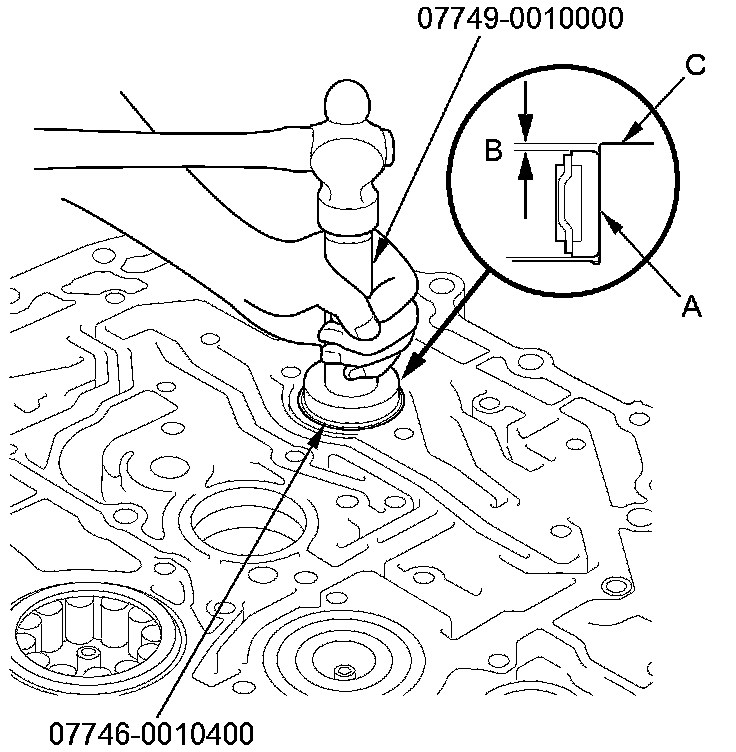 07749-0010000

C

B

A

07746-0010400