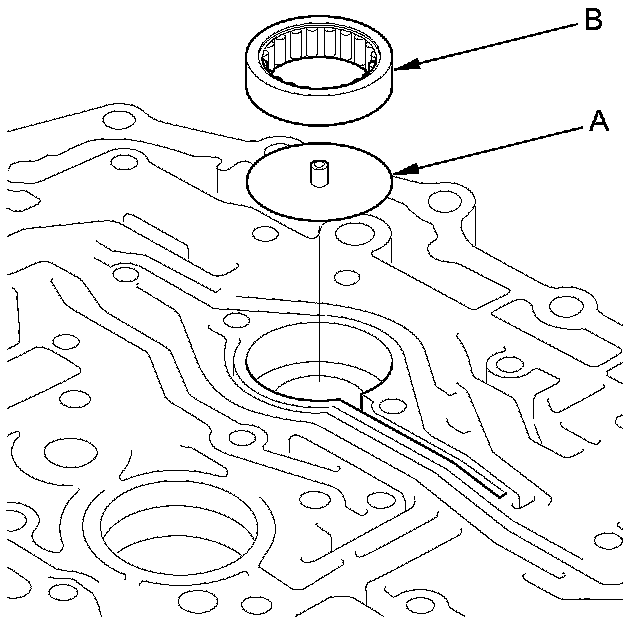 B

A