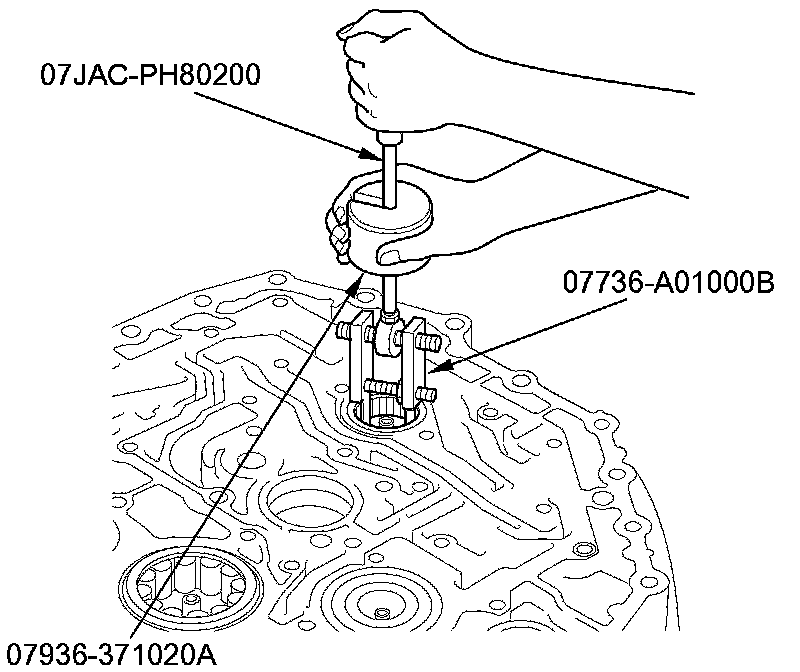 07JAC-PH80200

07736-A01000B

07936-371020A