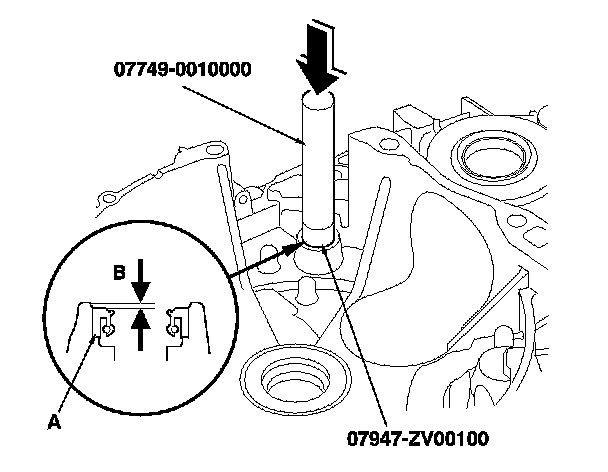 07749-0010000

B

A

07947-ZV00100