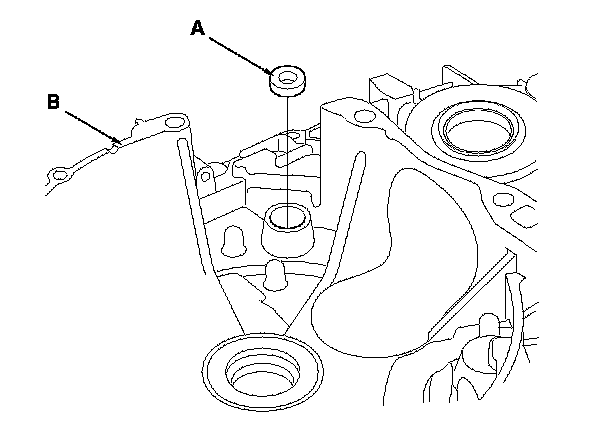 A

B