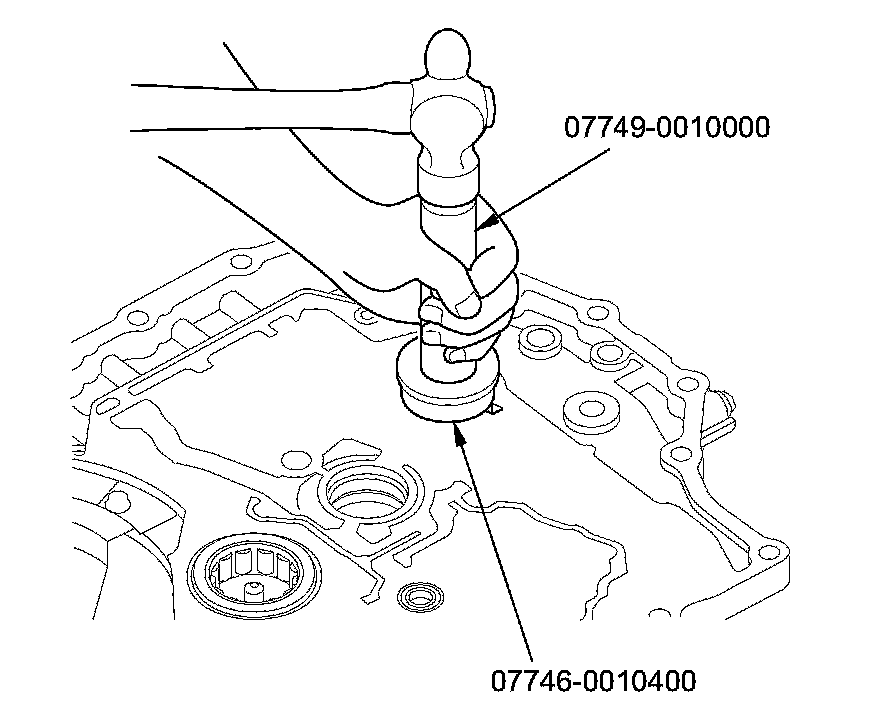 07749-0010000

07746-0010400