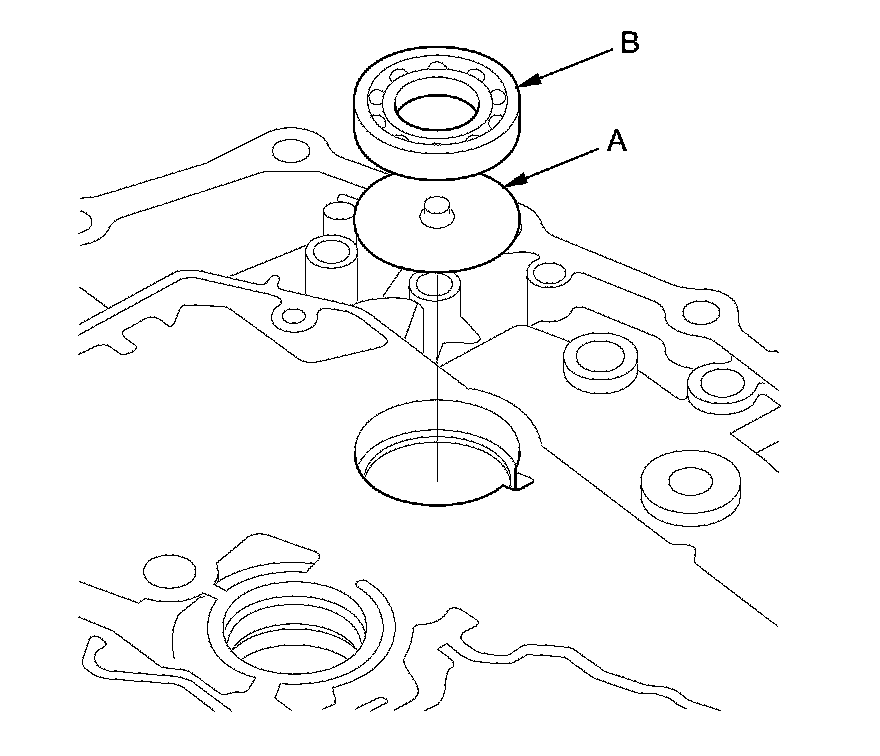 B

A