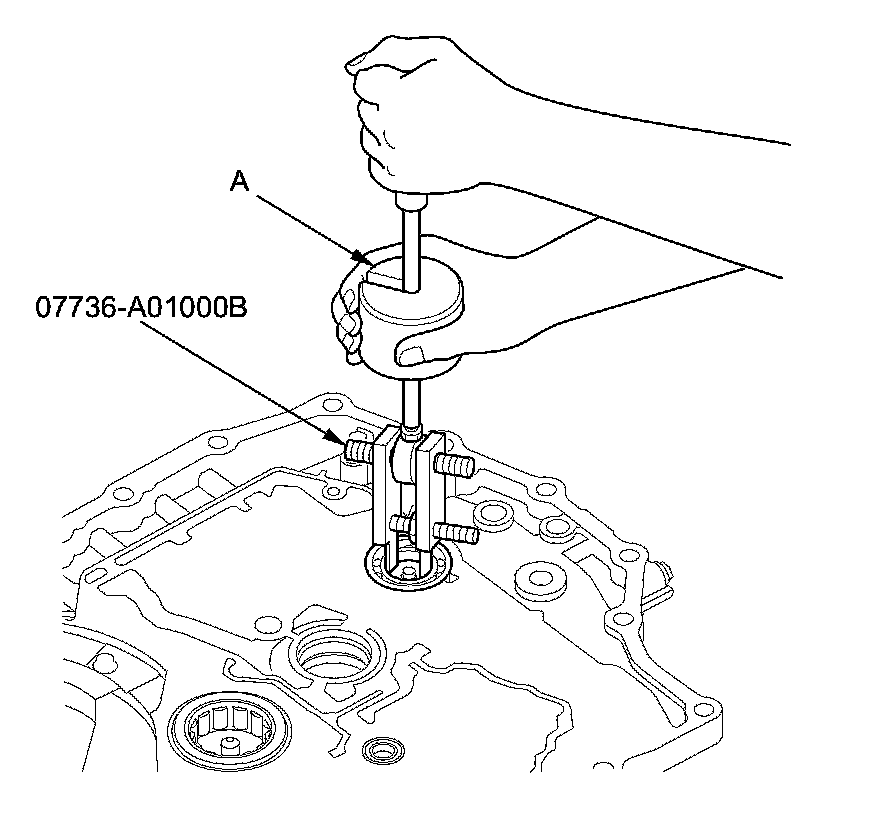 A

07736-A01000B