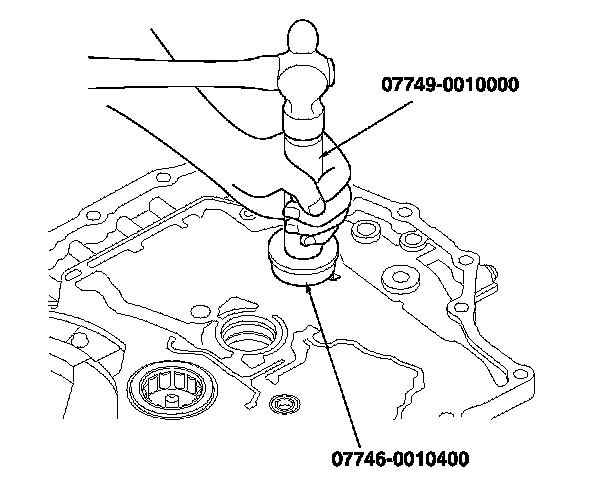 07749-0010000

07746-0010400