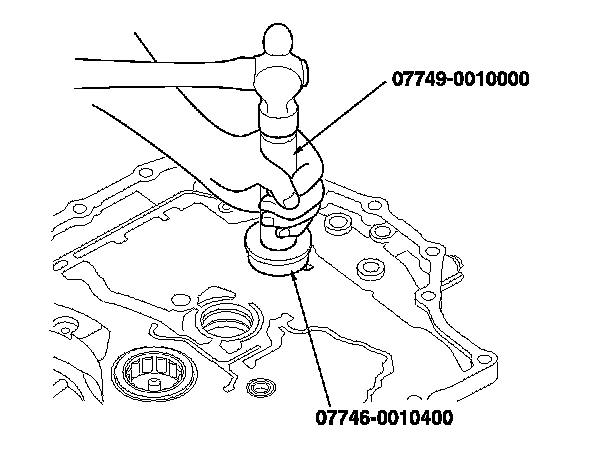 07749-0010000

07746-0010400